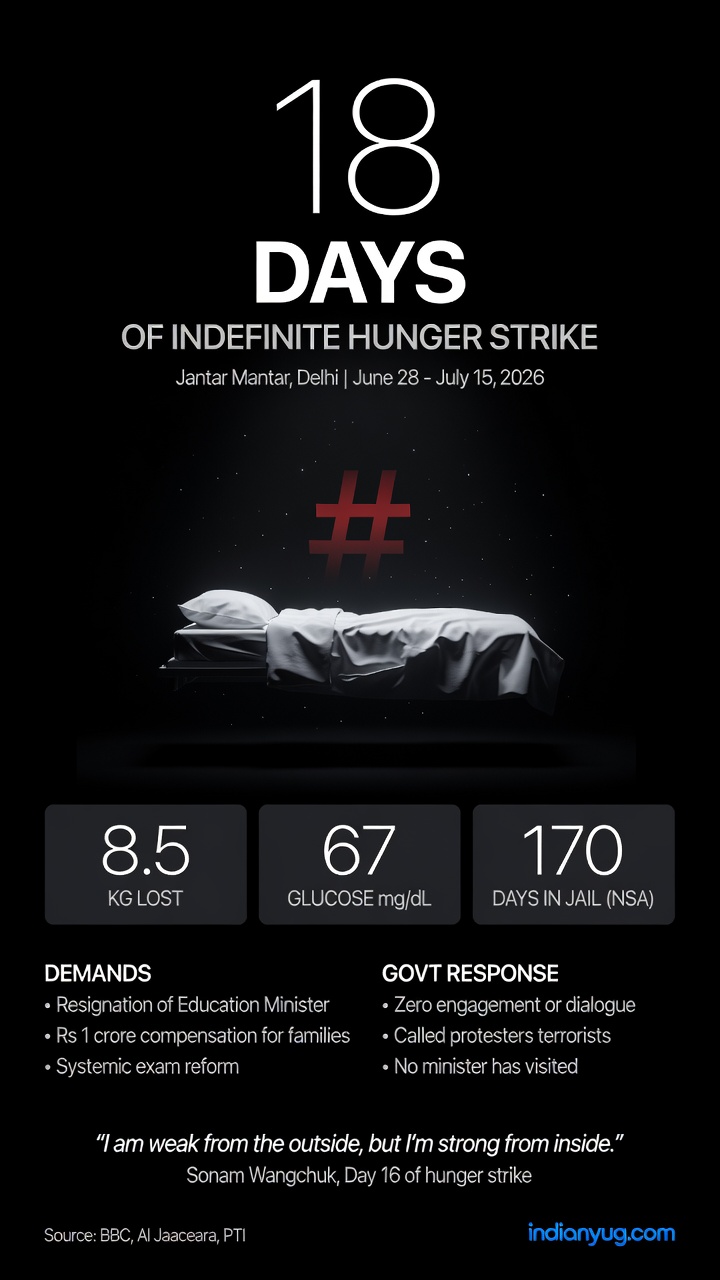 18
DAYS
OF INDEFINITE HUNGER STRIKE

Jantar Mantar, Delhi | June 28 - July 15, 2026

#

8.5
KG LOST

67
GLUCOSE mg/dL

170
DAYS IN JAIL (NSA)

DEMANDS
• Resignation of Education Minister
• Rs 1 crore compensation for families
• Systemic exam reform

GOVT RESPONSE
• Zero engagement or dialogue
• Called protesters terrorists
• No minister has visited

"I am weak from the outside, but I'm strong from inside."
Sonam Wangchuk, Day 16 of hunger strike

Source: BBC, Al Jaaceara, PTI

indianyug.com