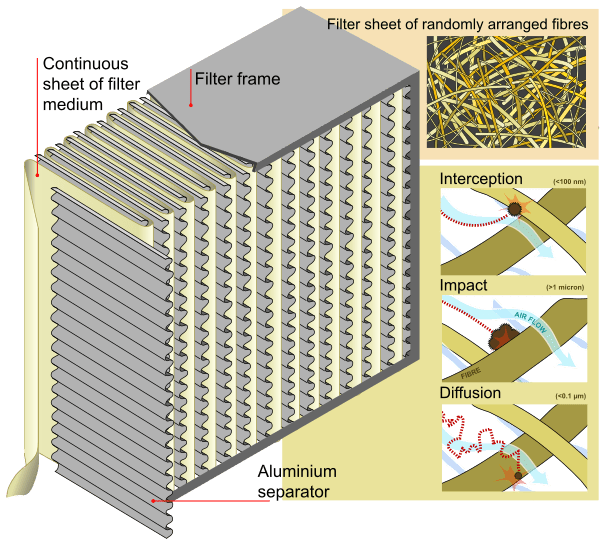 Continuous sheet of filter medium

Filter frame

Filter sheet of randomly arranged fibres

Interception (<100 nm)

Impact (>1 micron)

AIR FLOW

FIBRE

Diffusion (<0.1 μm)

Aluminium separator